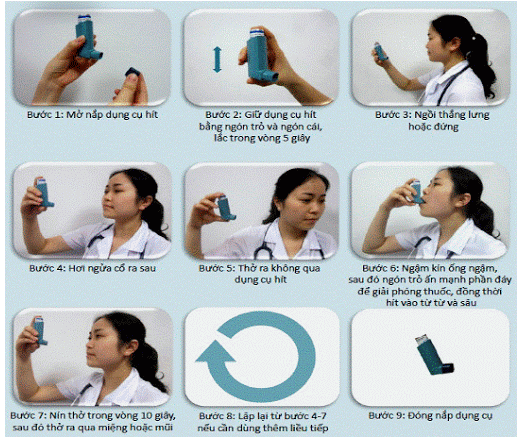 Bước 1: Mở nắp dụng cụ hít

Bước 2: Giữ dụng cụ hít bằng ngón trỏ và ngón cái, lắc trong vòng 5 giây

Bước 3: Ngồi thẳng lưng hoặc đứng

Bước 4: Hơi ngửa cổ ra sau

Bước 5: Thở ra không qua dụng cụ hít

Bước 6: Ngậm kín ống ngậm, sau đó ngón trỏ ấn mạnh phần đáy để giải phóng thuốc, đồng thời hít vào từ từ và sâu

Bước 7: Nín thở trong vòng 10 giây, sau đó thở ra qua miệng hoặc mũi

Bước 8: Lặp lại từ bước 4-7 nếu cần dùng thêm liều tiếp

Bước 9: Đóng nắp dụng cụ